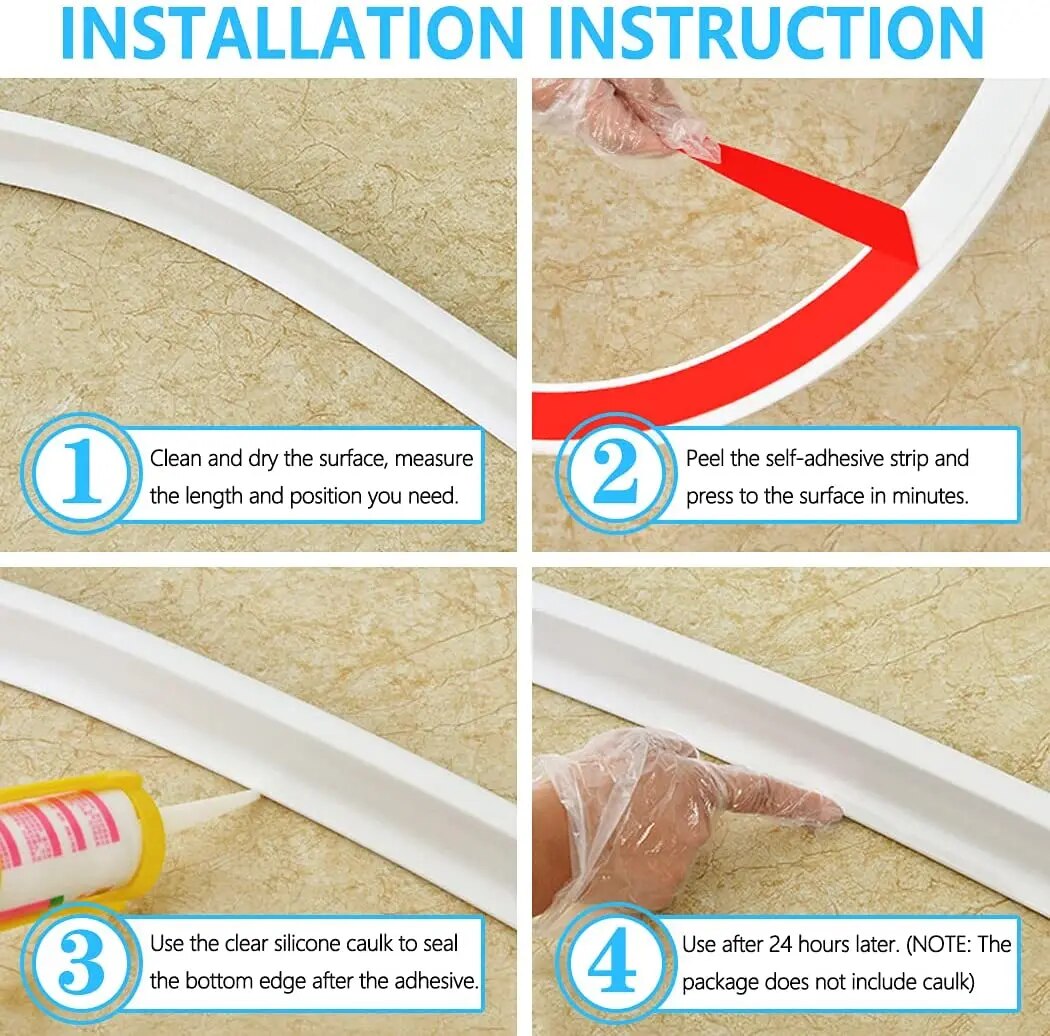 INSTALLATION INSTRUCTION

1 Clean and dry the surface, measure the length and position you need.

2 Peel the self-adhesive strip and press to the surface in minutes.

3 Use the clear silicone caulk to seal the bottom edge after the adhesive.

4 Use after 24 hours later. (NOTE: The package does not include caulk)