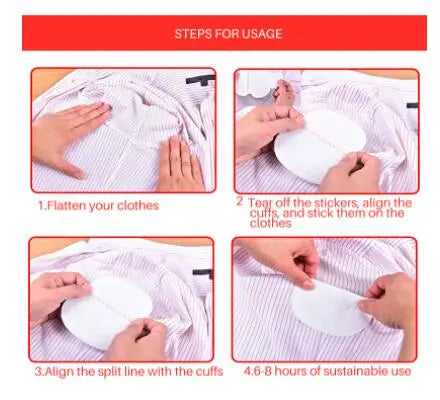 STEPS FOR USAGE

1.Flatten your clothes

2 Tear off the stickers, align the cuffs, and stick them on the clothes

3.Align the split line with the cuffs

4.6-8 hours of sustainable use