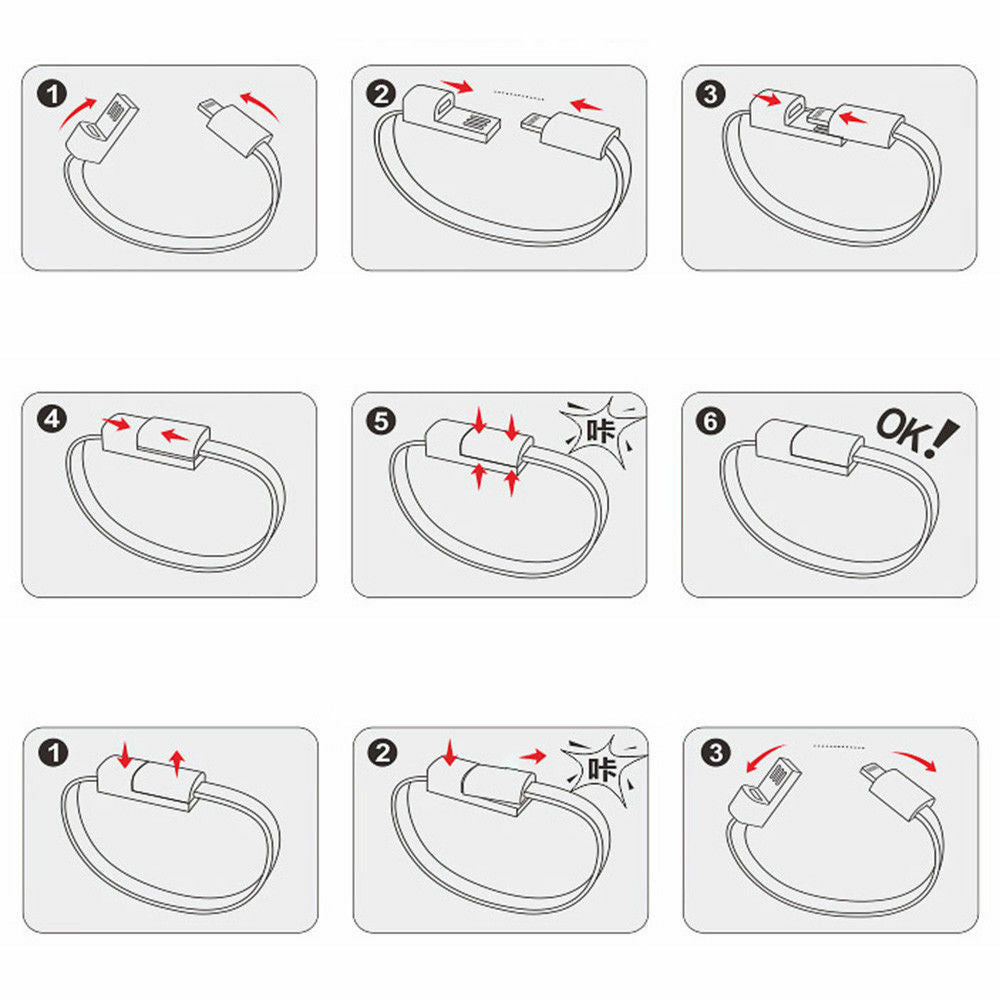 1

2

3

4

5
咔

6
OK!

1

2
咔

3